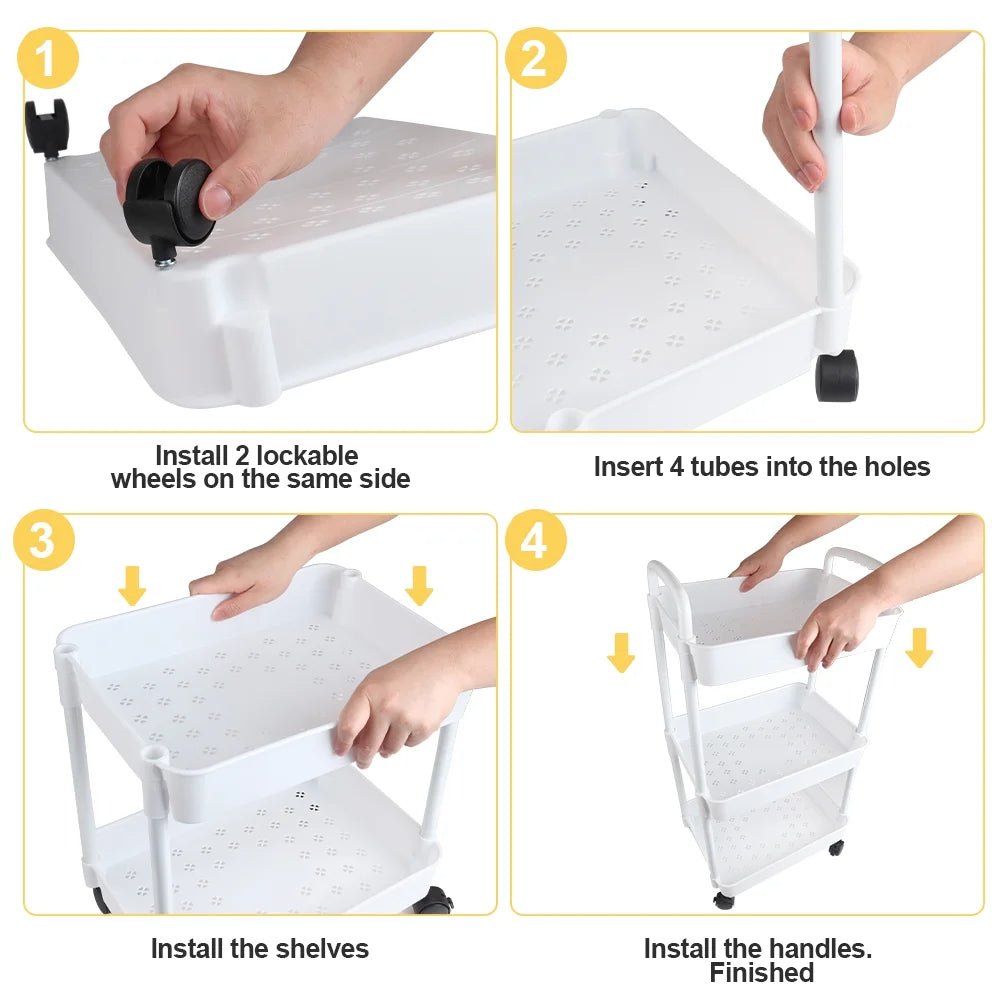 1

Install 2 lockable wheels on the same side

2

Insert 4 tubes into the holes

3

Install the shelves

4

Install the handles. Finished